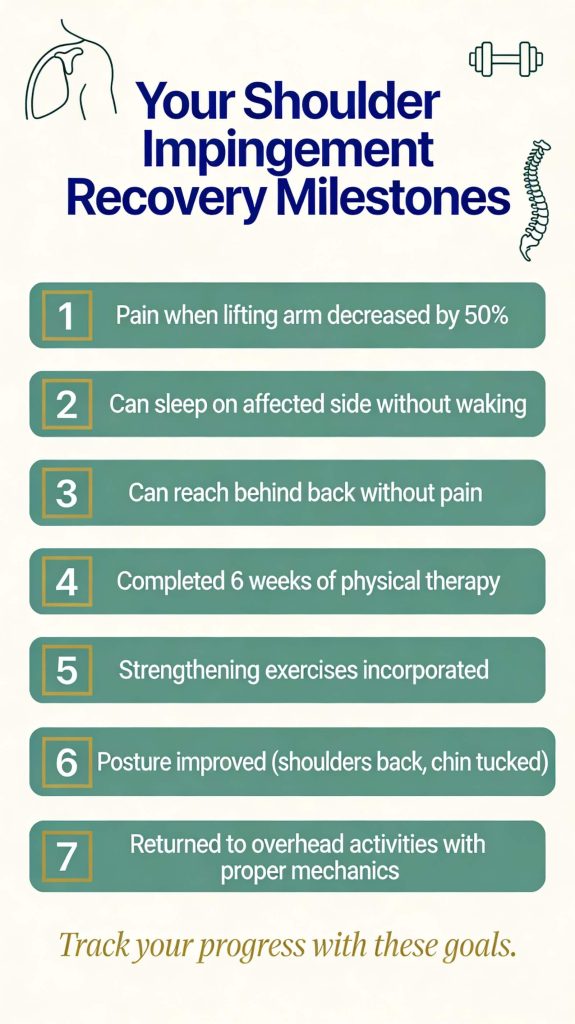 Your Shoulder Impingement Recovery Milestones

1 Pain when lifting arm decreased by 50%

2 Can sleep on affected side without waking

3 Can reach behind back without pain

4 Completed 6 weeks of physical therapy

5 Strengthening exercises incorporated

6 Posture improved (shoulders back, chin tucked)

7 Returned to overhead activities with proper mechanics

Track your progress with these goals.