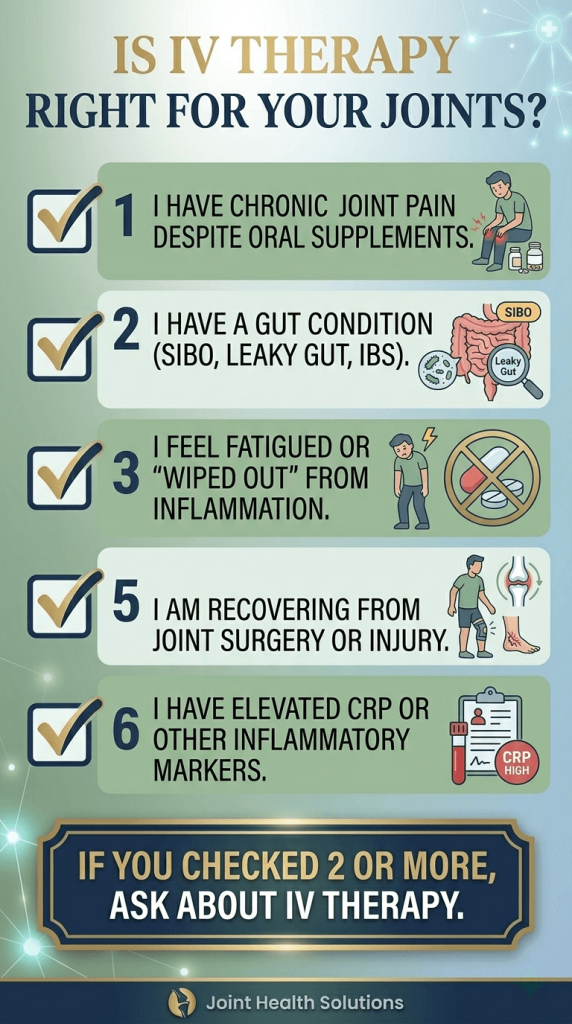 IS IV THERAPY
RIGHT FOR YOUR JOINTS?

1 I HAVE CHRONIC JOINT PAIN DESPITE ORAL SUPPLEMENTS.

2 I HAVE A GUT CONDITION (SIBO, LEAKY GUT, IBS).

SIBO

Leaky Gut

3 I FEEL FATIGUED OR "WIPED OUT" FROM INFLAMMATION.

5 I AM RECOVERING FROM JOINT SURGERY OR INJURY.

6 I HAVE ELEVATED CRP OR OTHER INFLAMMATORY MARKERS.

CRP HIGH

IF YOU CHECKED 2 OR MORE, ASK ABOUT IV THERAPY.

Joint Health Solutions