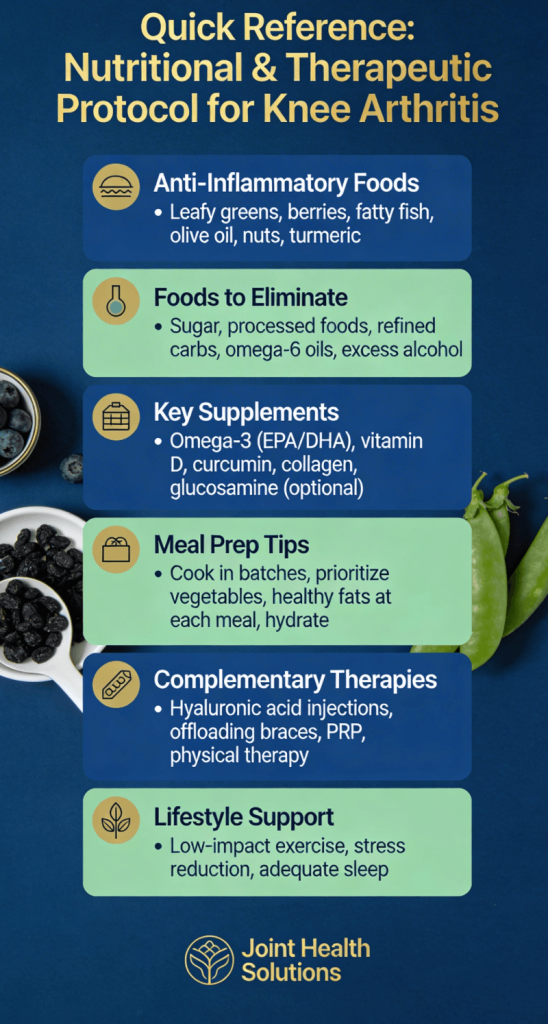 Quick Reference: Nutritional & Therapeutic Protocol for Knee Arthritis

Anti-Inflammatory Foods
• Leafy greens, berries, fatty fish, olive oil, nuts, turmeric

Foods to Eliminate
• Sugar, processed foods, refined carbs, omega-6 oils, excess alcohol

Key Supplements
• Omega-3 (EPA/DHA), vitamin D, curcumin, collagen, glucosamine (optional)

Meal Prep Tips
• Cook in batches, prioritize vegetables, healthy fats at each meal, hydrate

Complementary Therapies
• Hyaluronic acid injections, offloading braces, PRP, physical therapy

Lifestyle Support
• Low-impact exercise, stress reduction, adequate sleep

Joint Health Solutions