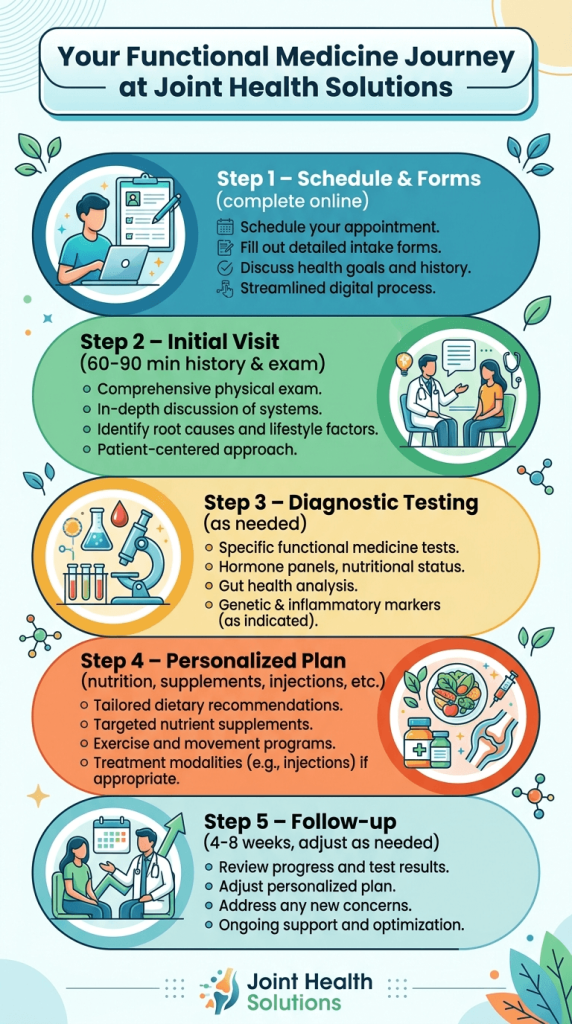 Your Functional Medicine Journey at Joint Health Solutions

Step 1 – Schedule & Forms
(complete online)
Schedule your appointment.
Fill out detailed intake forms.
Discuss health goals and history.
Streamlined digital process.

Step 2 – Initial Visit
(60-90 min history & exam)
Comprehensive physical exam.
In-depth discussion of systems.
Identify root causes and lifestyle factors.
Patient-centered approach.

Step 3 – Diagnostic Testing
(as needed)
Specific functional medicine tests.
Hormone panels, nutritional status.
Gut health analysis.
Genetic & inflammatory markers (as indicated).

Step 4 – Personalized Plan
(nutrition, supplements, injections, etc.)
Tailored dietary recommendations.
Targeted nutrient supplements.
Exercise and movement programs.
Treatment modalities (e.g., injections) if appropriate.

Step 5 – Follow-up
(4-8 weeks, adjust as needed)
Review progress and test results.
Adjust personalized plan.
Address any new concerns.
Ongoing support and optimization.

Joint Health Solutions