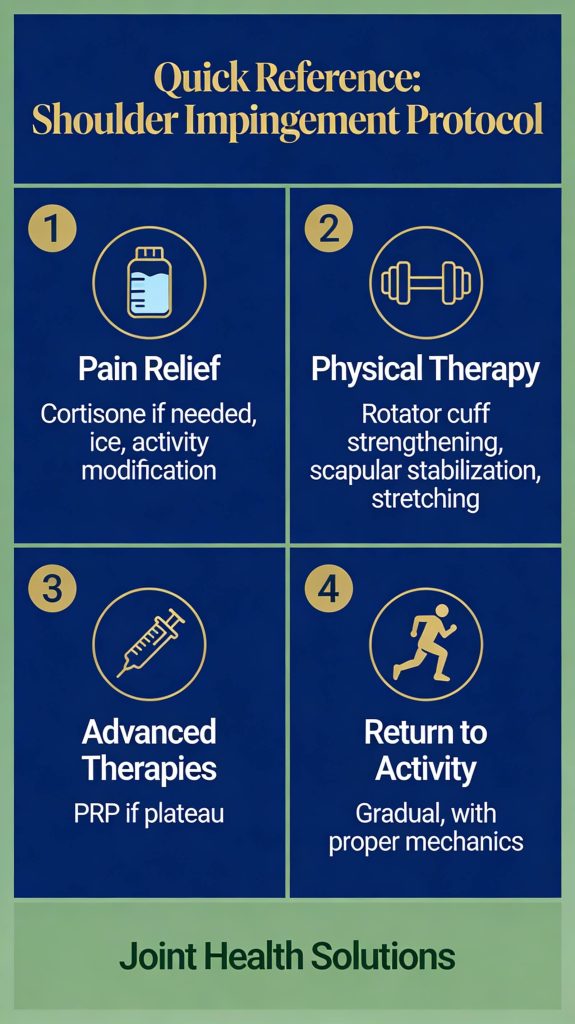 Quick Reference: Shoulder Impingement Protocol

1

Pain Relief

Cortisone if needed, ice, activity modification

2

Physical Therapy

Rotator cuff strengthening, scapular stabilization, stretching

3

Advanced Therapies

PRP if plateau

4

Return to Activity

Gradual, with proper mechanics

Joint Health Solutions