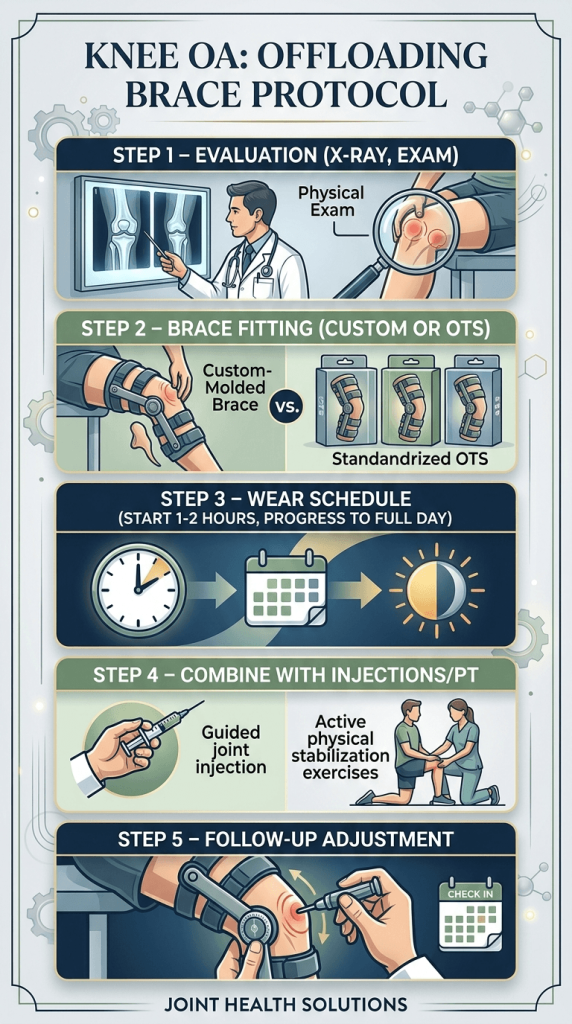 KNEE OA: OFFLOADING BRACE PROTOCOL

STEP 1 – EVALUATION (X-RAY, EXAM)

Physical Exam

STEP 2 – BRACE FITTING (CUSTOM OR OTS)

Custom-Molded Brace

vs.

Standandrized OTS

STEP 3 – WEAR SCHEDULE (START 1-2 HOURS, PROGRESS TO FULL DAY)

STEP 4 – COMBINE WITH INJECTIONS/PT

Guided joint injection

Active physical stabilization exercises

STEP 5 – FOLLOW-UP ADJUSTMENT

CHECK IN

JOINT HEALTH SOLUTIONS