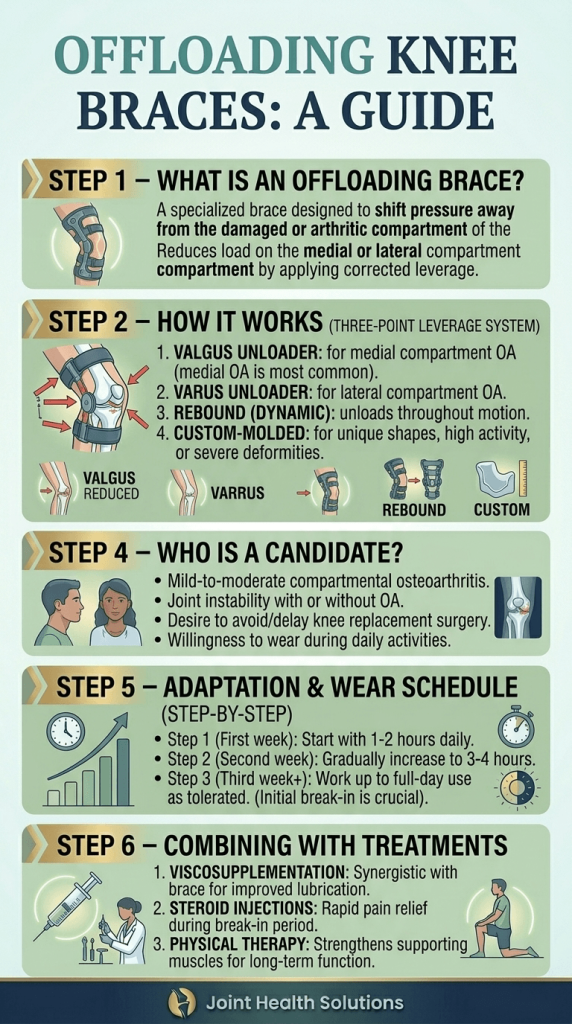 OFFLOADING KNEE BRACES: A GUIDE

STEP 1 – WHAT IS AN OFFLOADING BRACE?

A specialized brace designed to shift pressure away from the damaged or arthritic compartment of the Reduces load on the medial or lateral compartment compartment by applying corrected leverage.

STEP 2 – HOW IT WORKS (THREE-POINT LEVERAGE SYSTEM)

1. VALGUS UNLOADER: for medial compartment OA (medial OA is most common).
2. VARUS UNLOADER: for lateral compartment OA.
3. REBOUND (DYNAMIC): unloads throughout motion.
4. CUSTOM-MOLDED: for unique shapes, high activity, or severe deformities.

VALGUS REDUCED VARRUS REBOUND CUSTOM

STEP 4 – WHO IS A CANDIDATE?

• Mild-to-moderate compartmental osteoarthritis.
• Joint instability with or without OA.
• Desire to avoid/delay knee replacement surgery.
• Willingness to wear during daily activities.

STEP 5 – ADAPTATION & WEAR SCHEDULE

(STEP-BY-STEP)

• Step 1 (First week): Start with 1-2 hours daily.
• Step 2 (Second week): Gradually increase to 3-4 hours.
• Step 3 (Third week+): Work up to full-day use as tolerated. (Initial break-in is crucial).

STEP 6 – COMBINING WITH TREATMENTS

1. VISCOSUPPLEMENTATION: Synergistic with brace for improved lubrication.
2. STEROID INJECTIONS: Rapid pain relief during break-in period.
3. PHYSICAL THERAPY: Strengthens supporting muscles for long-term function.

Joint Health Solutions